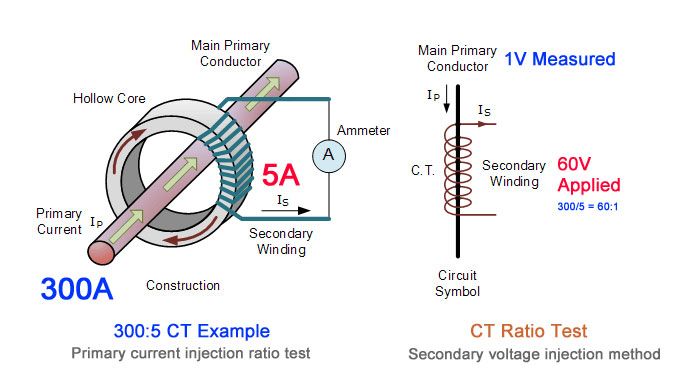 Main Primary Conductor

Hollow Core

Ammeter

A

5A

$I_S$

Primary Current $I_P$

Secondary Winding

300A

Construction

300:5 CT Example

Primary current injection ratio test

Main Primary Conductor

1V Measured

$I_P$

$I_S$

C.T.

Secondary Winding

60V Applied

300/5 = 60:1

Circuit Symbol

CT Ratio Test

Secondary voltage injection method